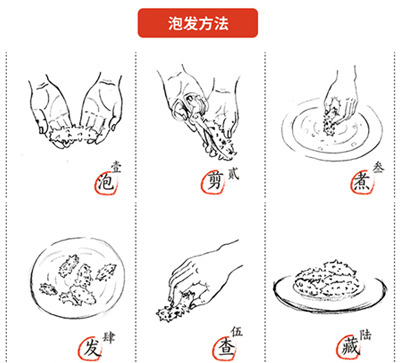 泡发方法

壹
泡

贰
剪

叁
煮

肆
发

伍
查

陆
藏